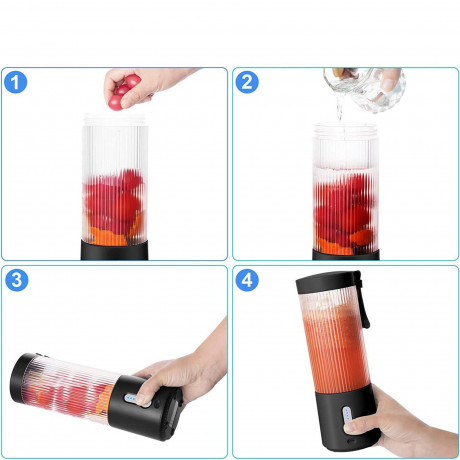 1

2

3

4