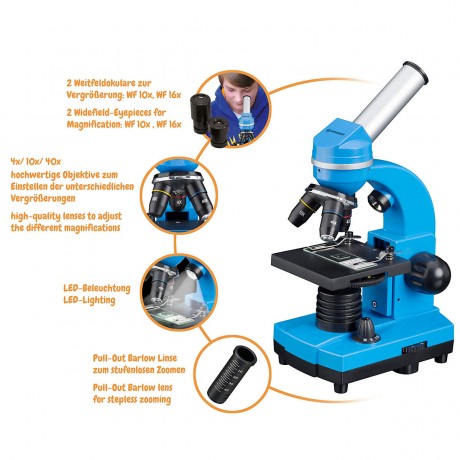 2 Weitfeldokulare zur Vergrößerung: WF 10x, WF 16x

2 Widefield-Eyepieces for Magnification: WF 10x , WF 16x

4x/ 10x/ 40x hochwertige Objektive zum Einstellen der unterschiedlichen Vergrößerungen

high-quality lenses to adjust the different magnifications

LED-Beleuchtung
LED-Lighting

Pull-Out Barlow Linse zum stufenlosen Zoomen

Pull-Out Barlow lens for stepless zooming