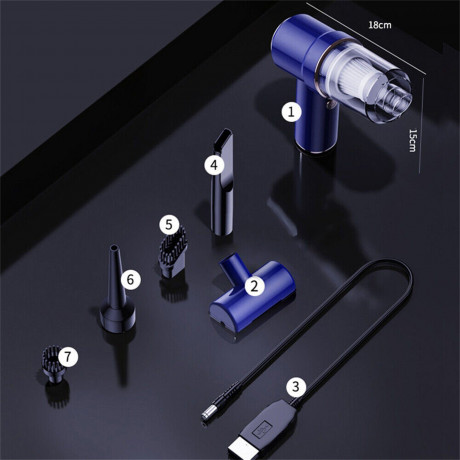 18cm
15cm
1
4
5
6
2
7
3